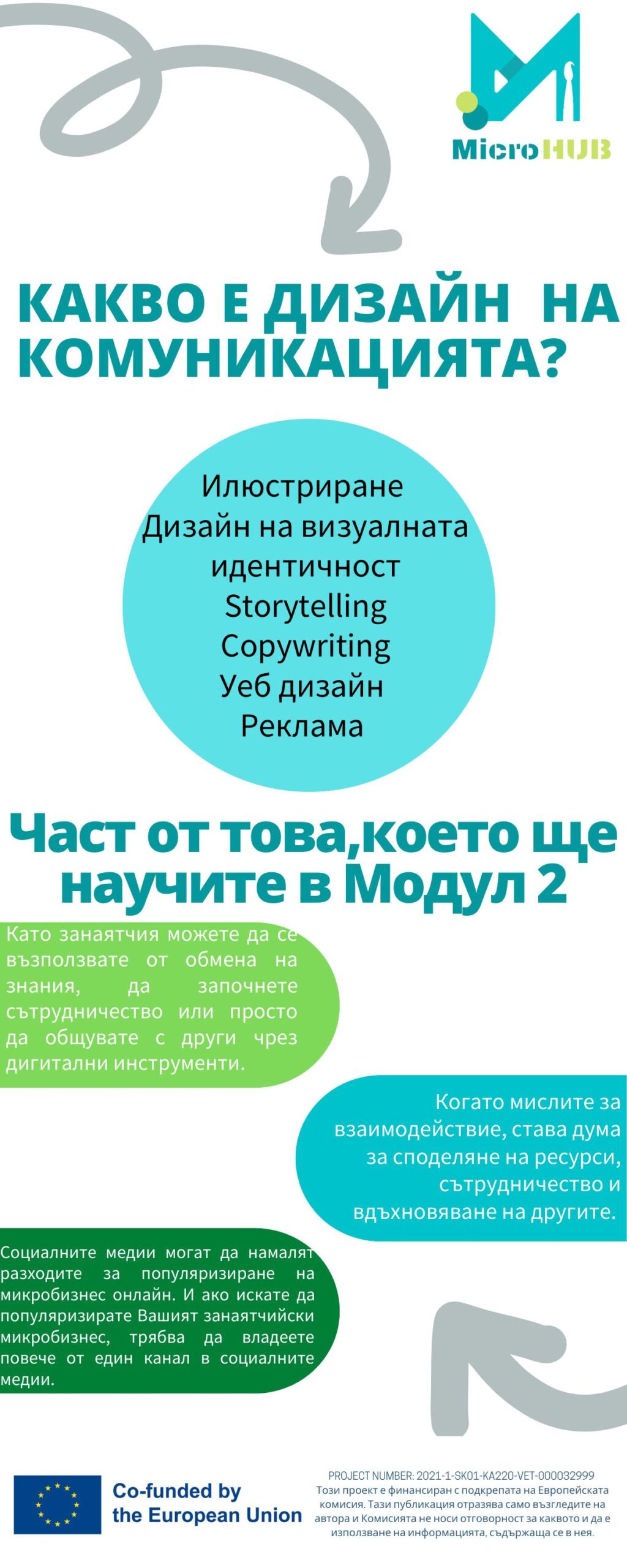 MicroHUB

КАКВО Е ДИЗАЙН НА КОМУНИКАЦИЯТА?

Илюстриране
Дизайн на визуалната идентичност
Storytelling
Copywriting
Уеб дизайн
Реклама

Част от това,което ще научите в Модул 2

Като занаятчия можете да се възползвате от обмена на знания, да започнете сътрудничество или просто да общувате с други чрез дигитални инструменти.

Когато мислите за взаимодействие, става дума за споделяне на ресурси, сътрудничество и вдъхновяване на другите.

Социалните медии могат да намалят разходите за популяризиране на микробизнес онлайн. И ако искате да популяризирате Вашият занаятчийски микробизнес, трябва да владеете повече от един канал в социалните медии.

Co-funded by the European Union

PROJECT NUMBER: 2021-1-SK01-KA220-VET-000032999
Този проект е финансиран с подкрепата на Европейската комисия. Тази публикация отразява само възгледите на автора и Комисията не носи отговорност за каквото и да е използване на информацията, съдържаща се в нея.